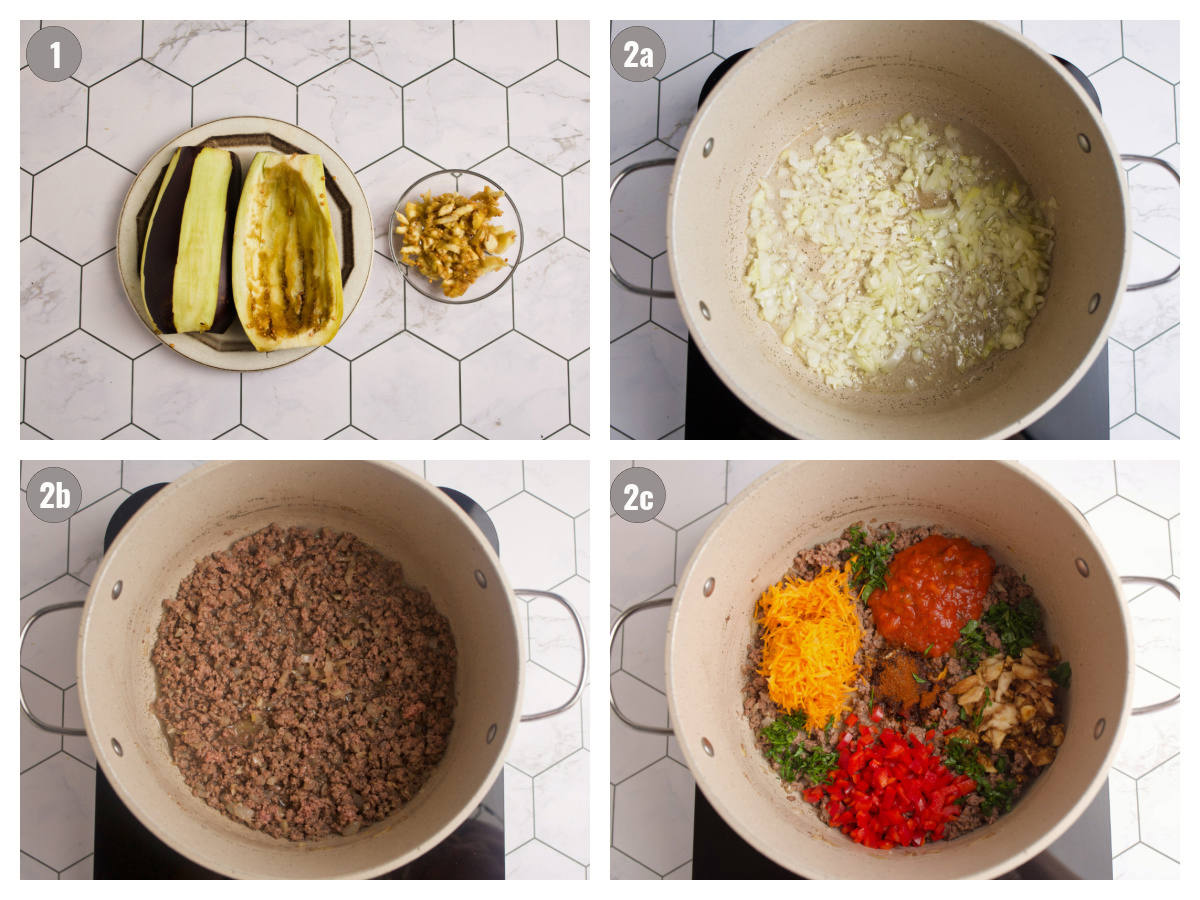 1

2a

2b

2c