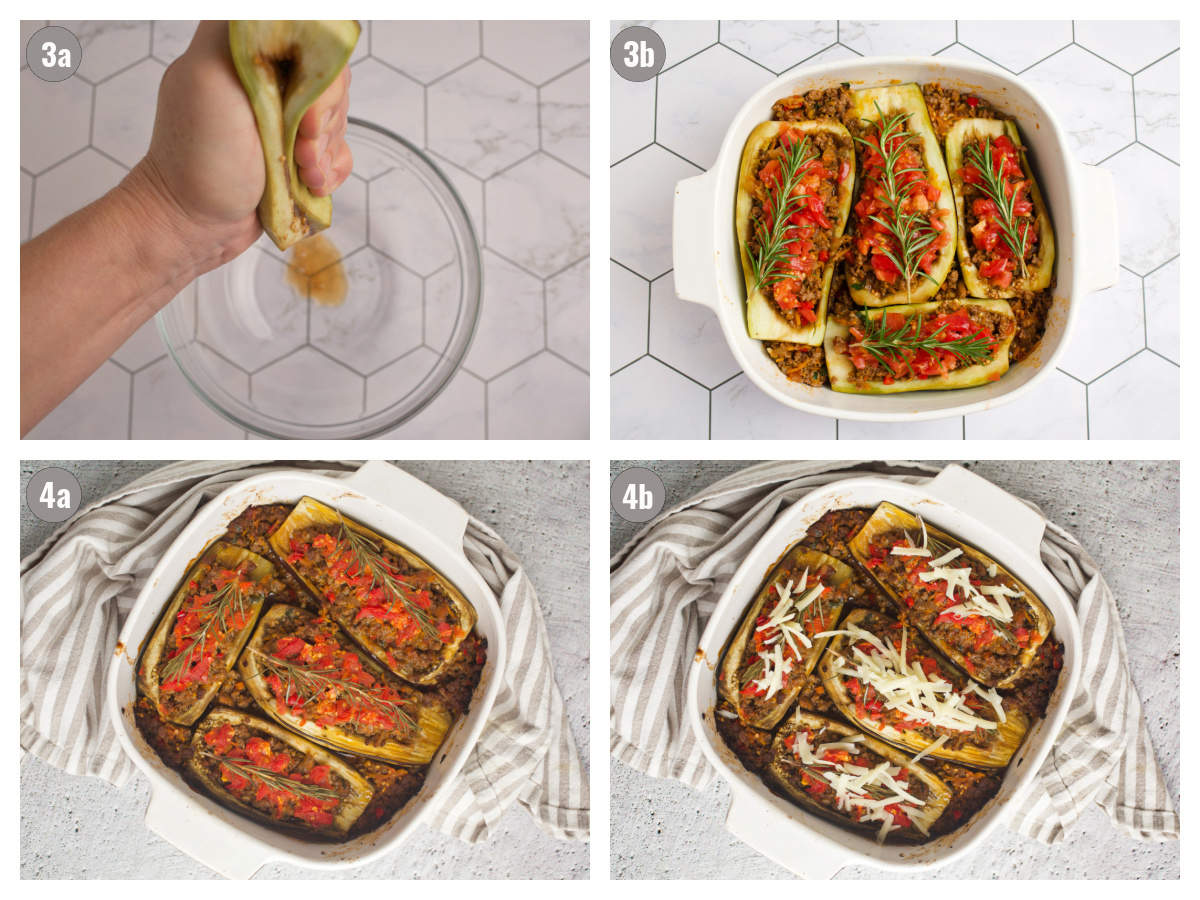 3a
3b
4a
4b