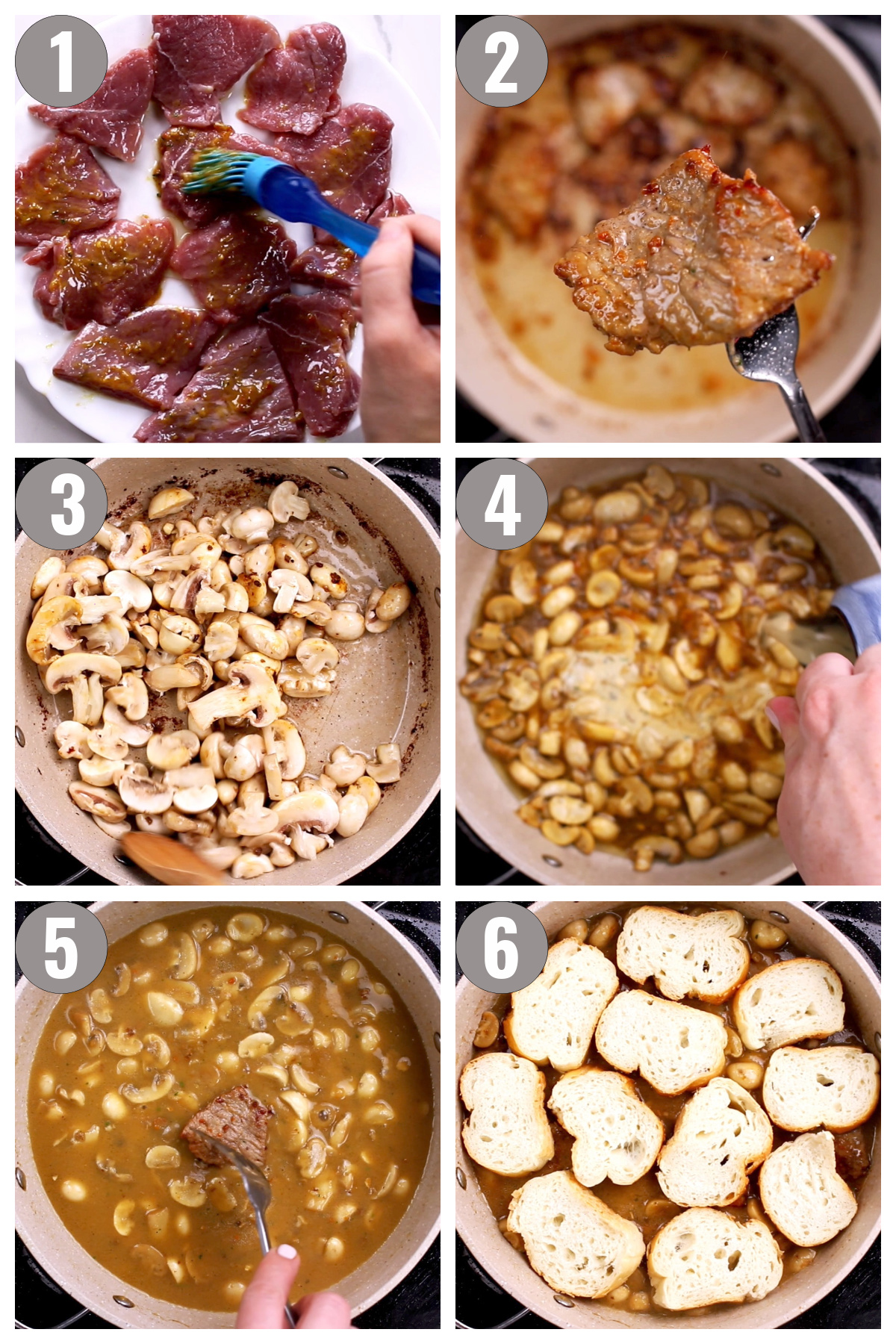 1

2

3

4

5

6