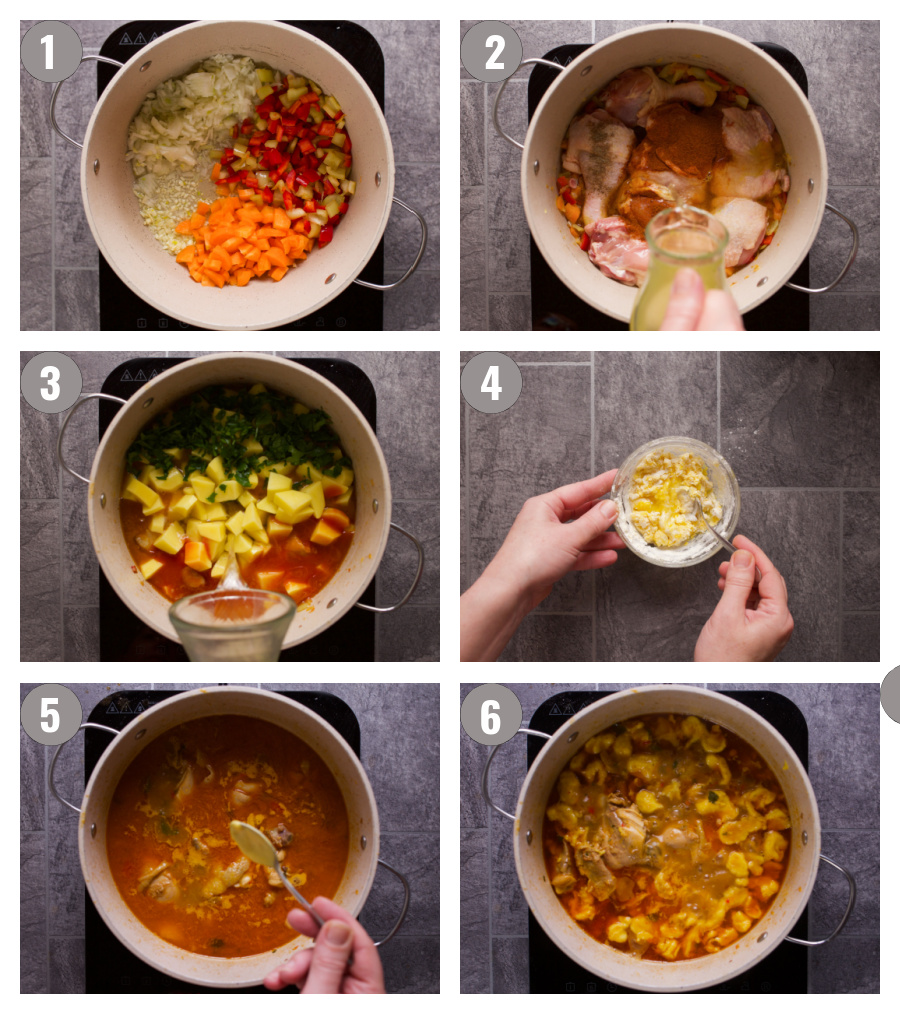 1

2

3

4

5

6