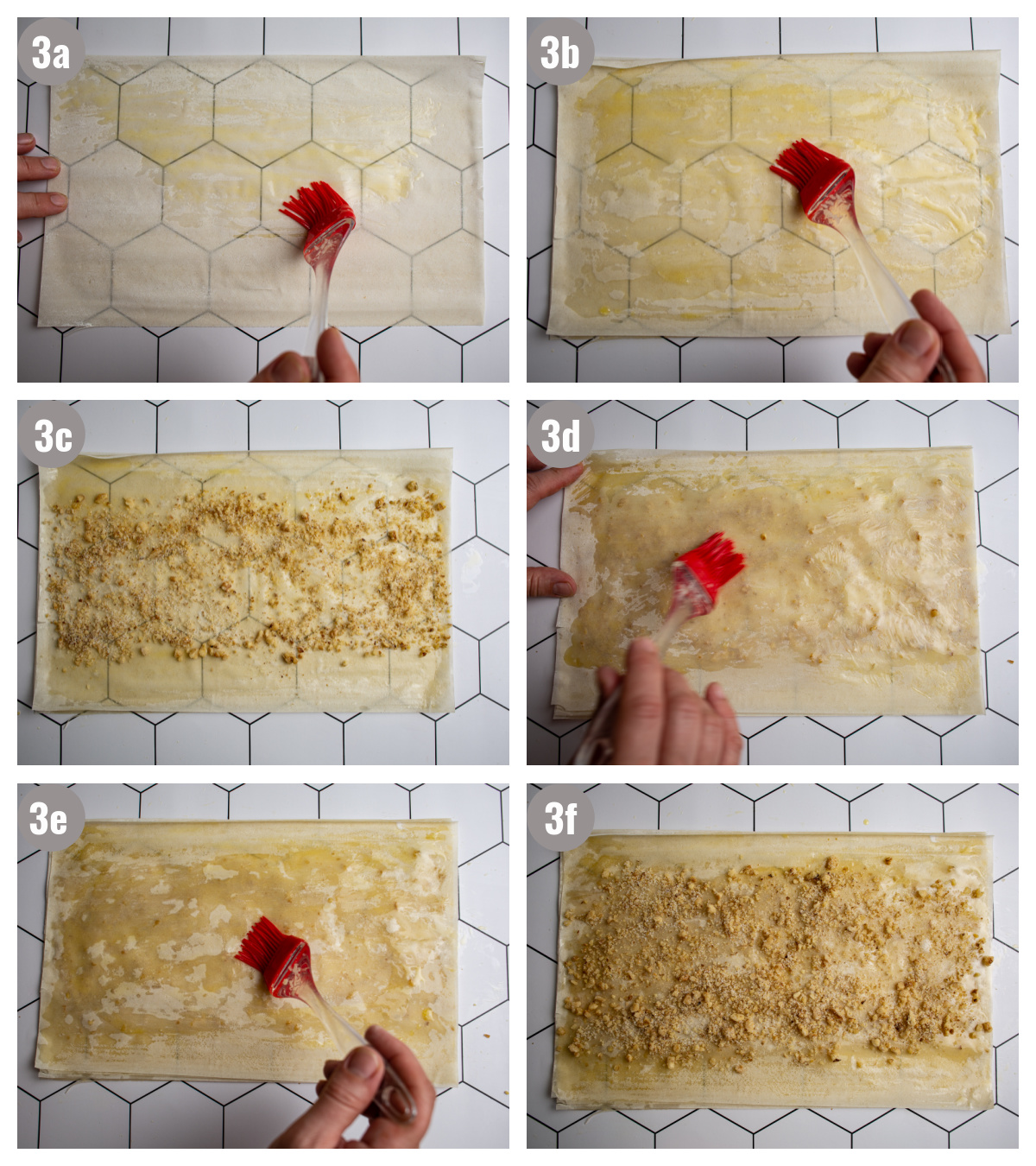 3a

3b

3c

3d

3e

3f