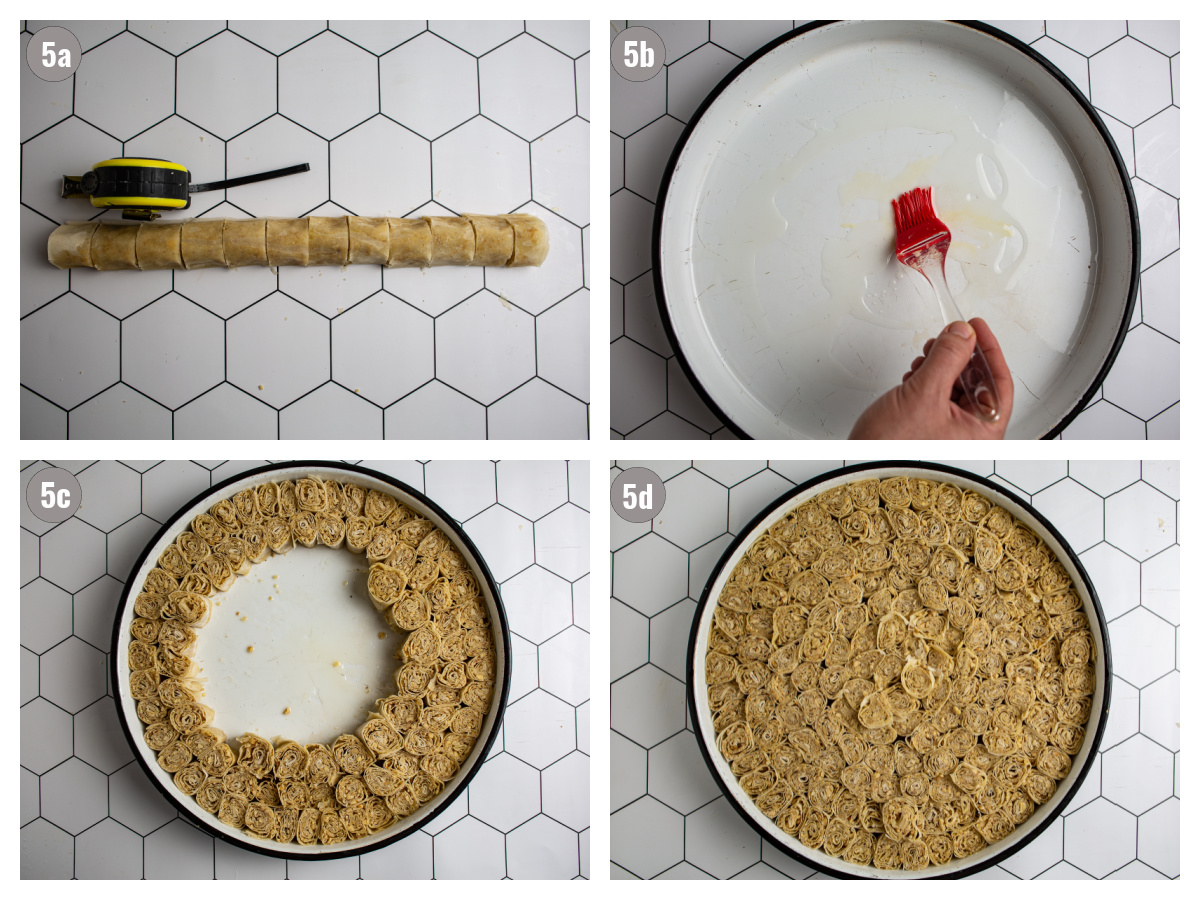 5a

5b

5c

5d