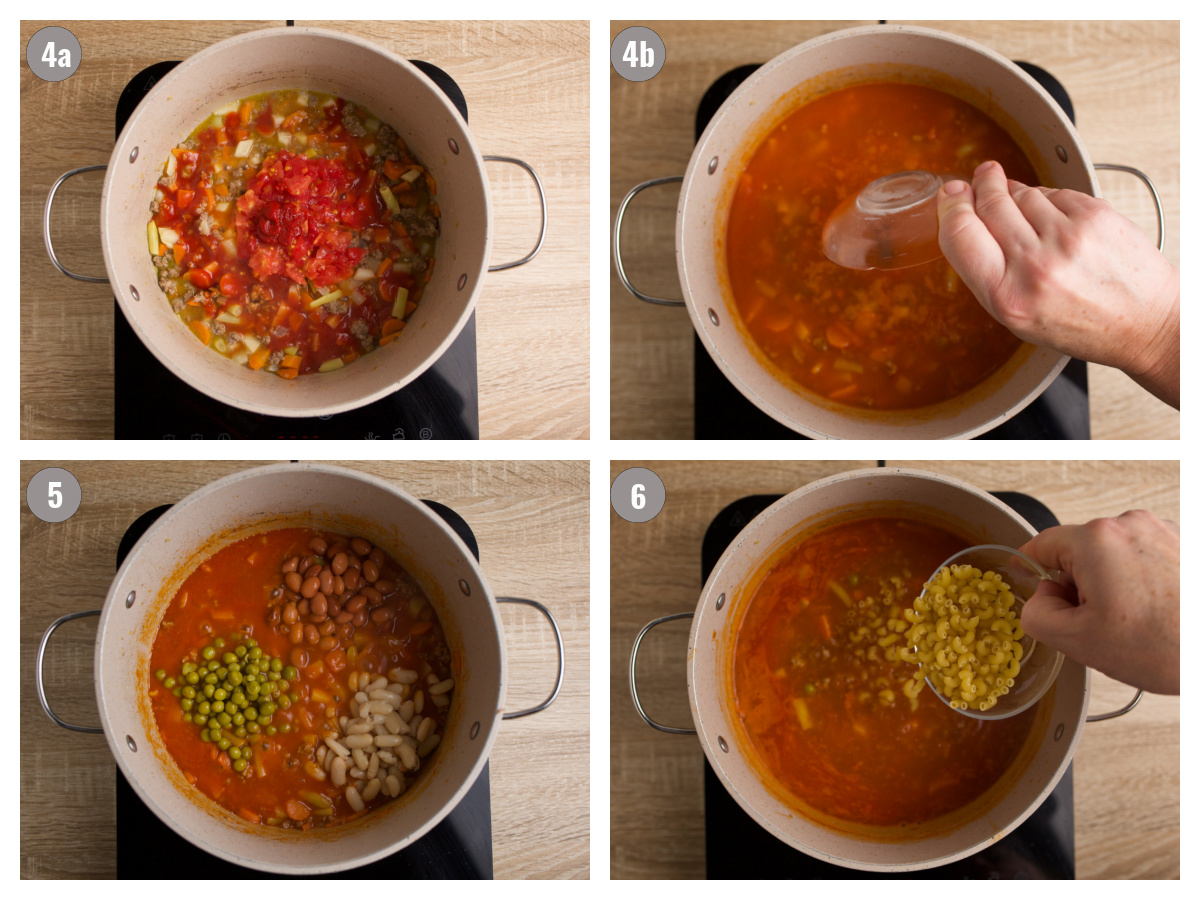 4a

4b

5

6