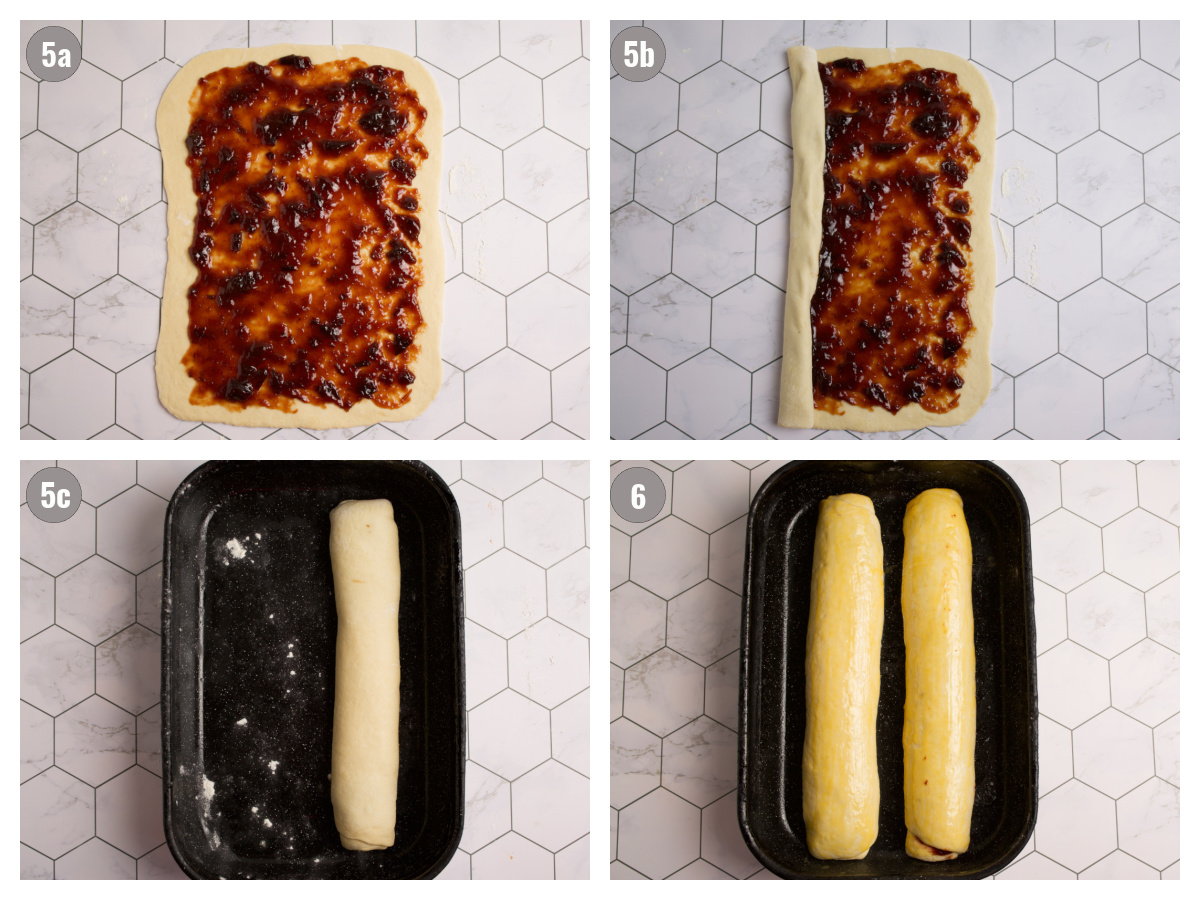 5a

5b

5c

6