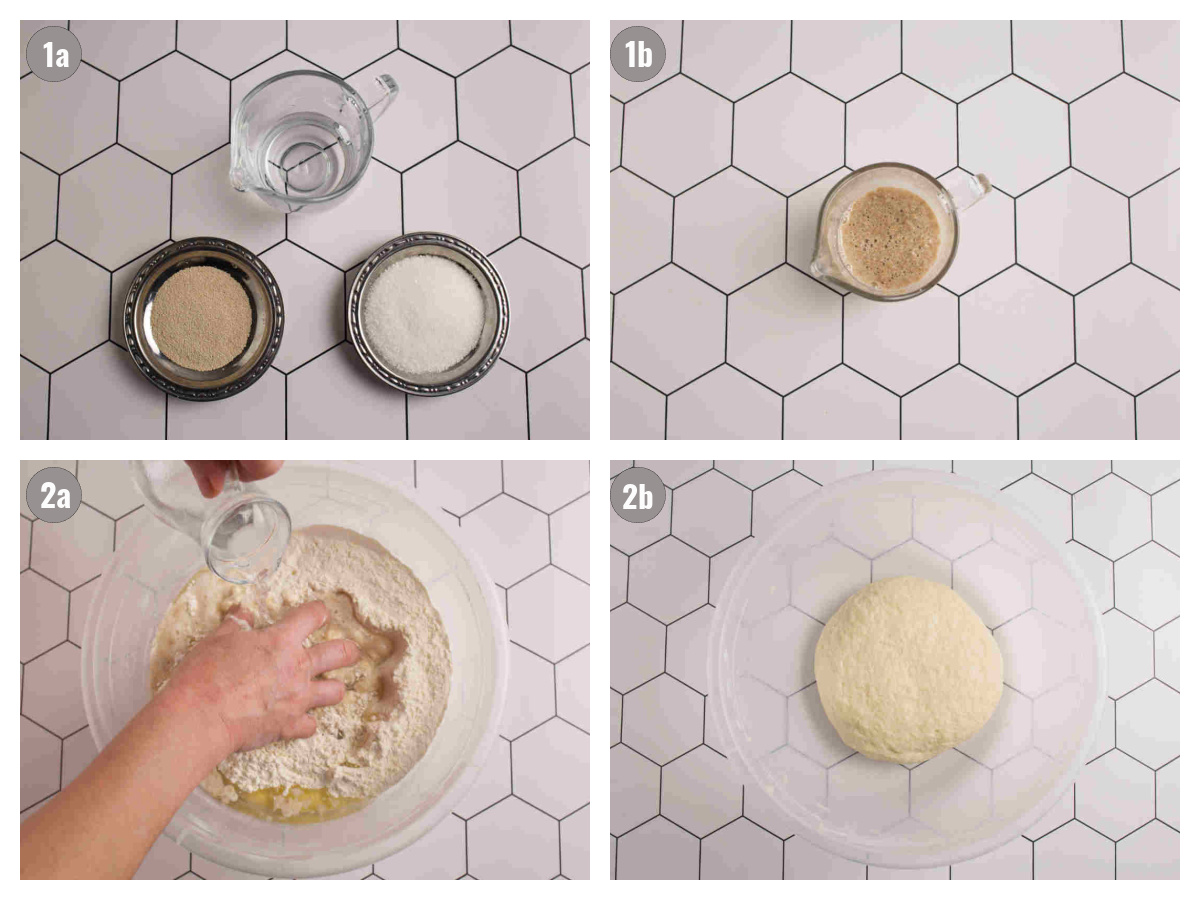 1a
1b
2a
2b